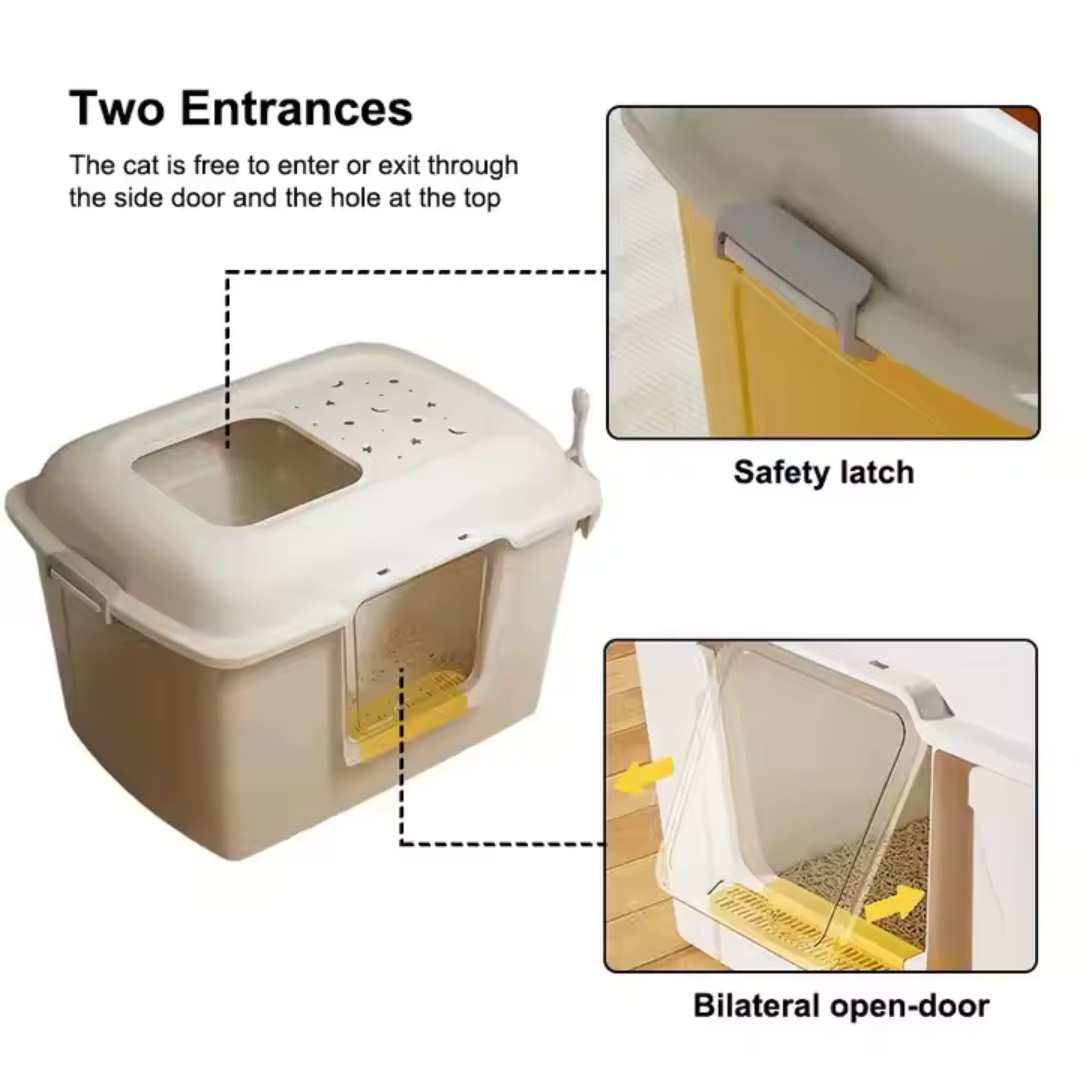 Two Entrances

The cat is free to enter or exit through the side door and the hole at the top

Safety latch

Bilateral open-door